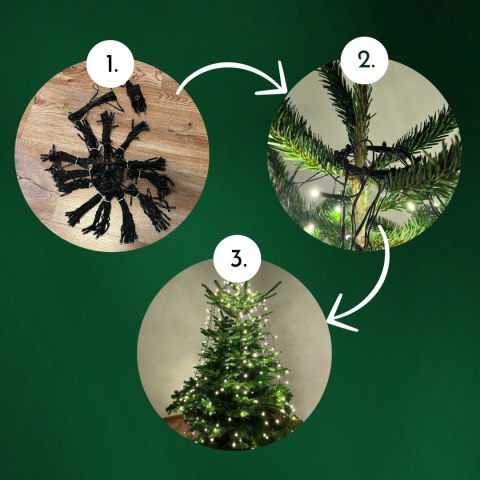 1.

2.

3.